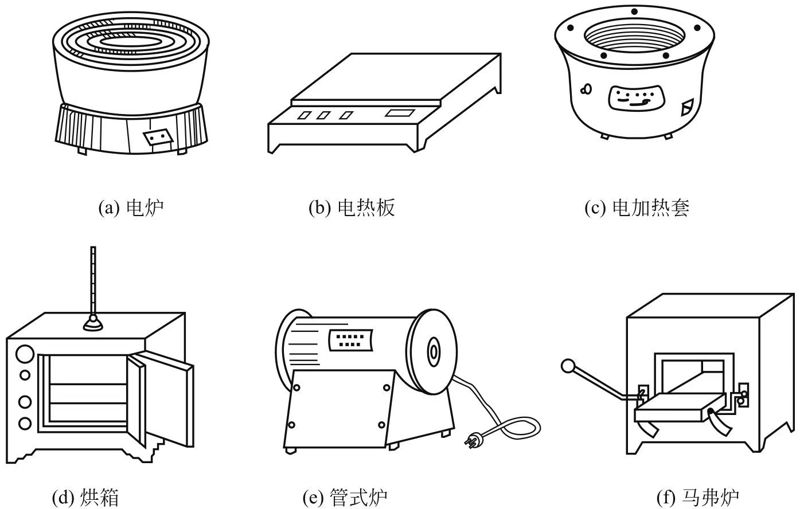 (a) 电炉

(b) 电热板

(c) 电加热套

(d) 烘箱

(e) 管式炉

(f) 马弗炉